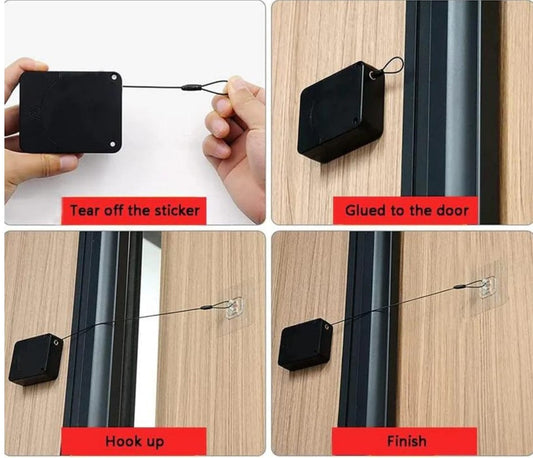 Tear off the sticker

Glued to the door

Hook up

Finish